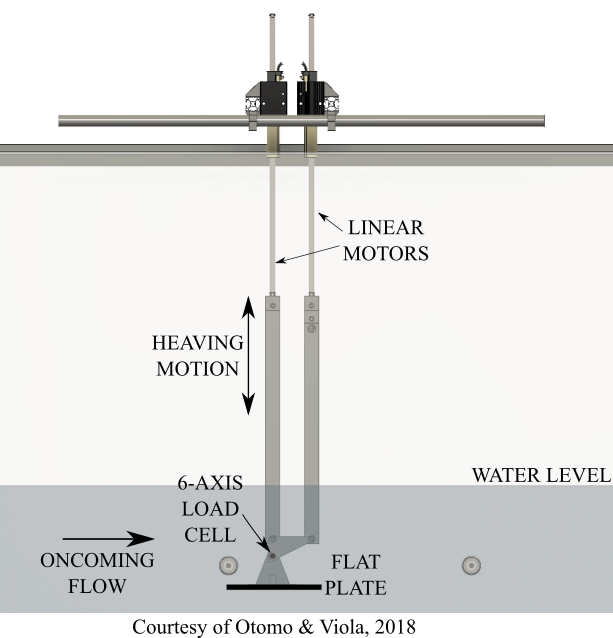 LINEAR MOTORS

HEAVING MOTION

WATER LEVEL

6-AXIS LOAD CELL

ONCOMING FLOW

FLAT PLATE

Courtesy of Otomo & Viola, 2018